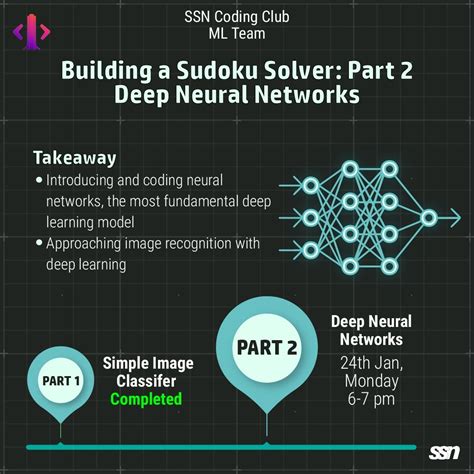 SSN Coding Club
ML Team

Building a Sudoku Solver: Part 2
Deep Neural Networks

Takeaway
• Introducing and coding neural networks, the most fundamental deep learning model
• Approaching image recognition with deep learning

PART 1

Simple Image Classifer
Completed

PART 2

Deep Neural Networks
24th Jan, Monday
6-7 pm

ssn