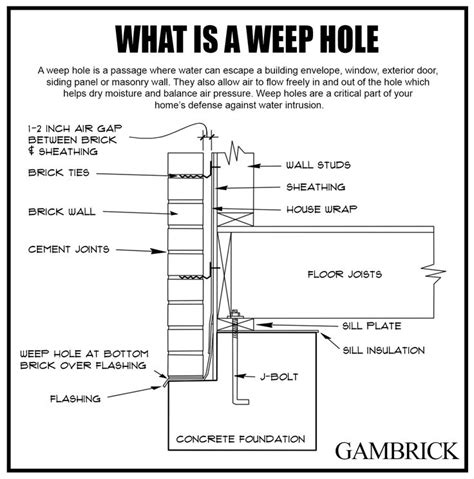 WHAT IS A WEEP HOLE

A weep hole is a passage where water can escape a building envelope, window, exterior door, siding panel or masonry wall. They also allow air to flow freely in and out of the hole which helps dry moisture and balance air pressure. Weep holes are a critical part of your home's defense against water intrusion.

1-2 INCH AIR GAP BETWEEN BRICK & SHEATHING

BRICK TIES

BRICK WALL

CEMENT JOINTS

WEEP HOLE AT BOTTOM BRICK OVER FLASHING

FLASHING

WALL STUDS

SHEATHING

HOUSE WRAP

FLOOR JOISTS

SILL PLATE

SILL INSULATION

J-BOLT

CONCRETE FOUNDATION

GAMBRICK