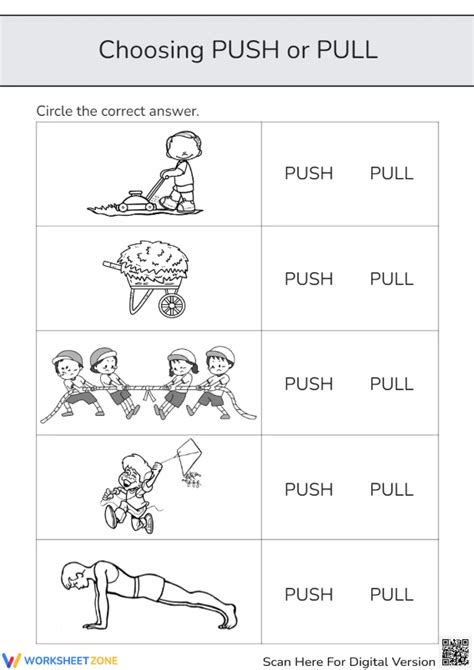 Choosing PUSH or PULL

Circle the correct answer.

| | |
|---|---|
| | PUSH PULL |
| | PUSH PULL |
| | PUSH PULL |
| | PUSH PULL |
| | PUSH PULL |

WORKSHEETZONE

Scan Here For Digital Version