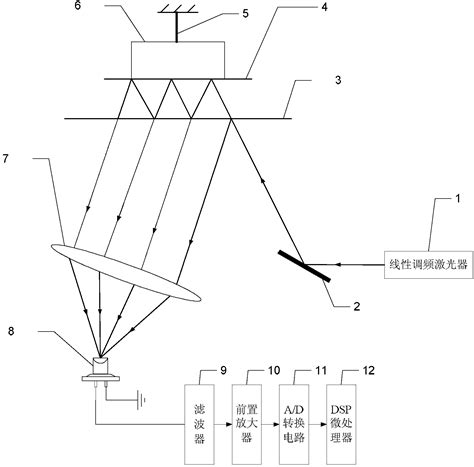 6
5
4
3
7
1
线性调频激光器
2
8
9
10
11
12
滤波器
前置放大器
A/D转换电路
DSP微处理器