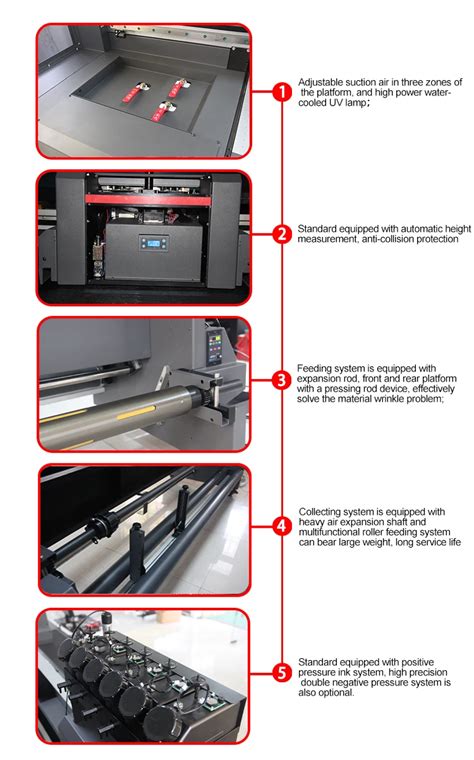 1

Adjustable suction air in three zones of the platform, and high power water-cooled UV lamp;

2

Standard equipped with automatic height measurement, anti-collision protection

3

Feeding system is equipped with expansion rod, front and rear platform with a pressing rod device, effectively solve the material wrinkle problem;

4

Collecting system is equipped with heavy air expansion shaft and multifunctional roller feeding system can bear large weight, long service life

5

Standard equipped with positive pressure ink system, high precision double negative pressure system is also optional.