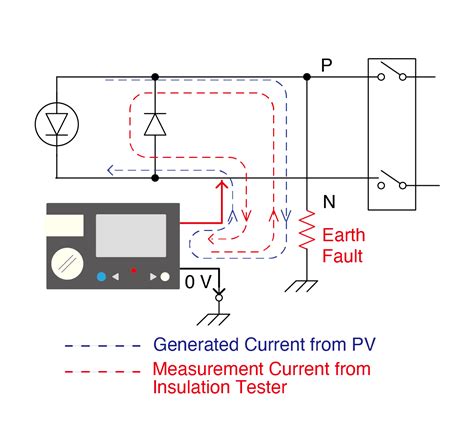 P

N

Earth Fault

0 V

Generated Current from PV

Measurement Current from Insulation Tester