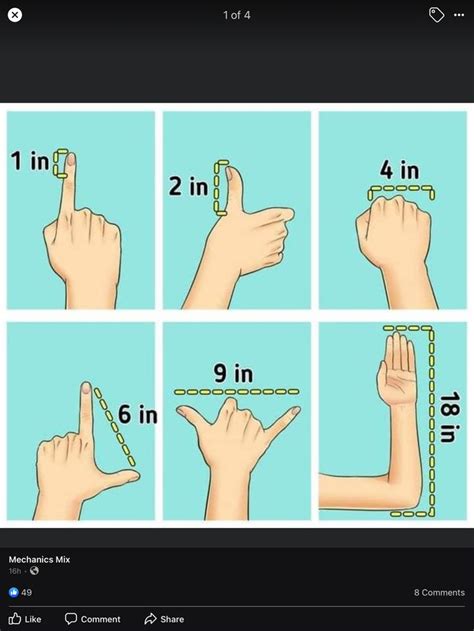 1 of 4

1 in

2 in

4 in

6 in

9 in

18 in

Mechanics Mix
16h ·

49

8 Comments

Like Comment Share