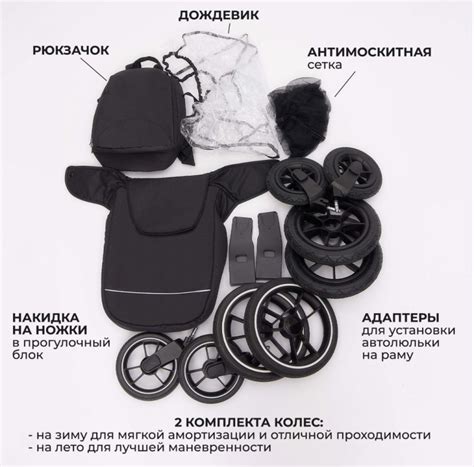 ДОЖДЕВИК

РЮКЗАЧОК

АНТИМОСКИТНАЯ
сетка

НАКИДКА
НА НОЖКИ
в прогулочный блок

АДАПТЕРЫ
для установки автолюльки на раму

2 КОМПЛЕКТА КОЛЕС:
- на зиму для мягкой амортизации и отличной проходимости
- на лето для лучшей маневренности