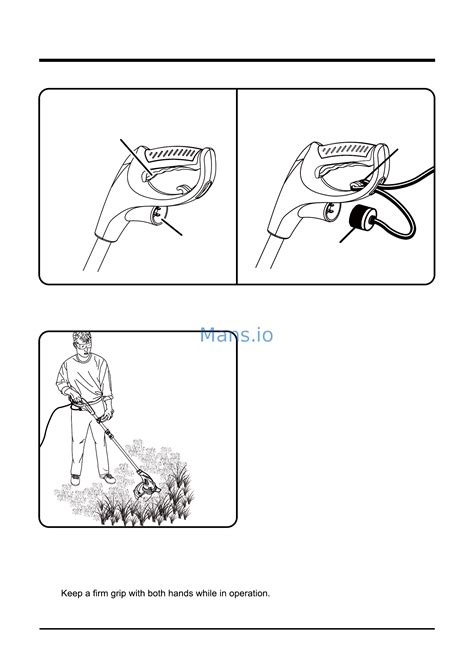 Mans.io

Keep a firm grip with both hands while in operation.