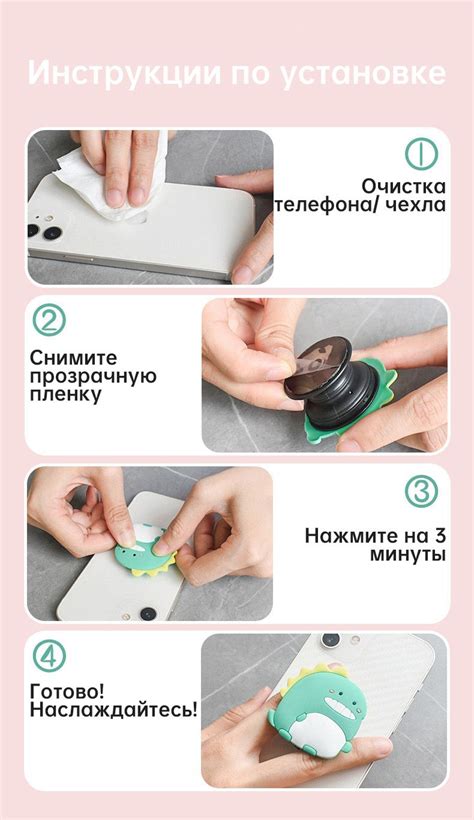 Инструкции по установке

①
Очистка телефона/ чехла

②
Снимите прозрачную пленку

③
Нажмите на 3 минуты

④
Готово! Наслаждайтесь!