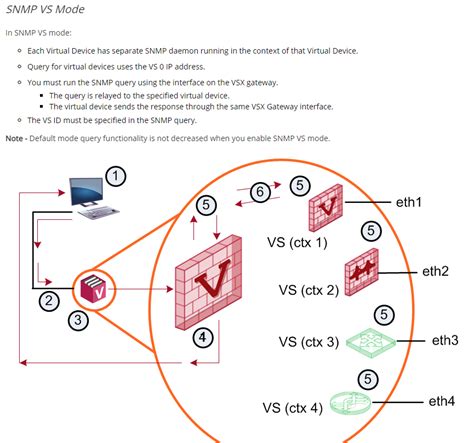 SNMP VS Mode

In SNMP VS mode:

- Each Virtual Device has separate SNMP daemon running in the context of that Virtual Device.
- Query for virtual devices uses the VS 0 IP address.
- You must run the SNMP query using the interface on the VSX gateway.
  - The query is relayed to the specified virtual device.
  - The virtual device sends the response through the same VSX Gateway interface.
- The VS ID must be specified in the SNMP query.

Note - Default mode query functionality is not decreased when you enable SNMP VS mode.

1
2
3
4
5
6
5
VS (ctx 1)
eth1
5
VS (ctx 2)
eth2
5
VS (ctx 3)
eth3
5
VS (ctx 4)
eth4