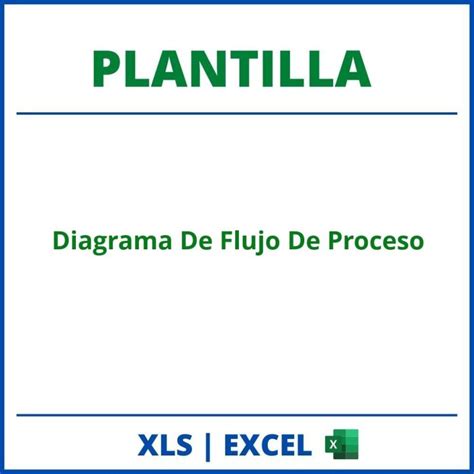 PLANTILLA

Diagrama De Flujo De Proceso

XLS | EXCEL X