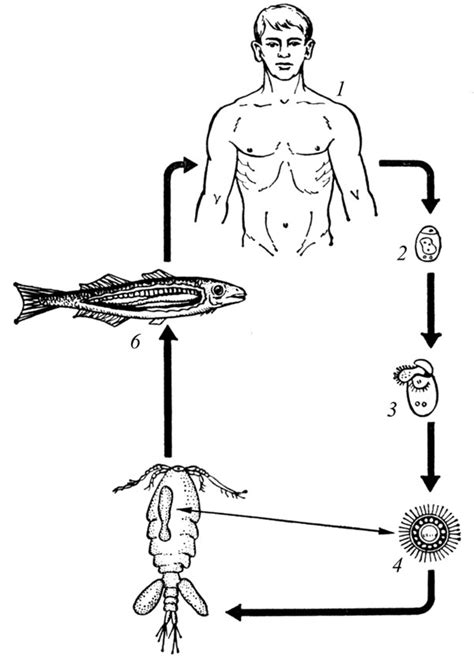 1

2

3

4

6