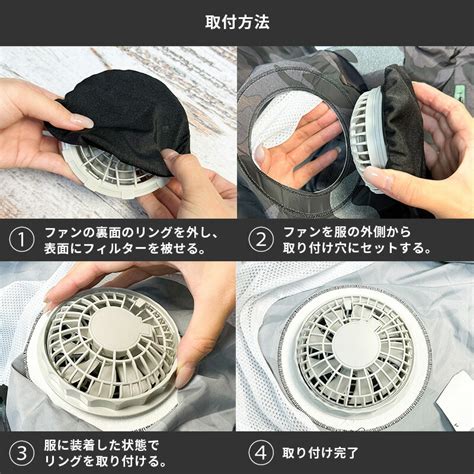 取付方法

①
ファンの裏面のリングを外し、
表面にフィルターを被せる。

②
ファンを服の外側から
取り付け穴にセットする。

③
服に装着した状態で
リングを取り付ける。

④
取り付け完了