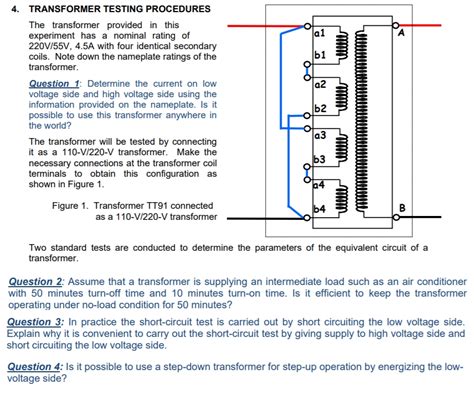 4. TRANSFORMER TESTING PROCEDURES

The transformer provided in this experiment has a nominal rating of 220V/55V, 4.5A with four identical secondary coils. Note down the nameplate ratings of the transformer.

Question 1: Determine the current on low voltage side and high voltage side using the information provided on the nameplate. Is it possible to use this transformer anywhere in the world?

The transformer will be tested by connecting it as a 110-V/220-V transformer. Make the necessary connections at the transformer coil terminals to obtain this configuration as shown in Figure 1.

Figure 1. Transformer TT91 connected as a 110-V/220-V transformer

a1
b1
a2
b2
a3
b3
a4
b4
A
B

Two standard tests are conducted to determine the parameters of the equivalent circuit of a transformer.

Question 2: Assume that a transformer is supplying an intermediate load such as an air conditioner with 50 minutes turn-off time and 10 minutes turn-on time. Is it efficient to keep the transformer operating under no-load condition for 50 minutes?

Question 3: In practice the short-circuit test is carried out by short circuiting the low voltage side. Explain why it is convenient to carry out the short-circuit test by giving supply to high voltage side and short circuiting the low voltage side.

Question 4: Is it possible to use a step-down transformer for step-up operation by energizing the low-voltage side?