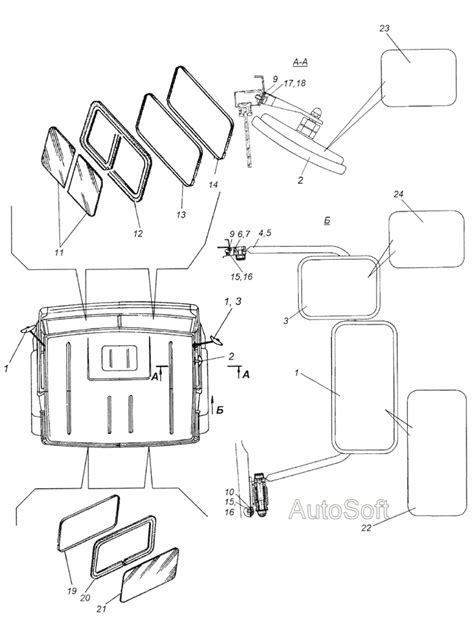 23

А-А

9
17,18

2

14

13

12

11

24

Б

9 6,7 4,5

15,16

3

1, 3

1

2

А

А

Б

1

10
15,
16

AutoSoft

22

19

20

21