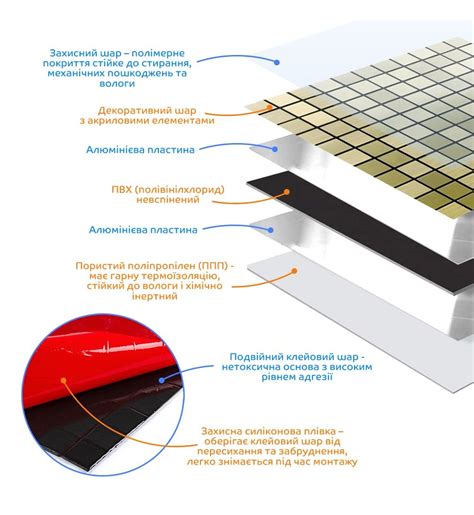 Захисний шар – полімерне покриття стійке до стирання, механічних пошкоджень та вологи

Декоративний шар з акриловими елементами

Алюмінієва пластина

ПВХ (полівінілхлорид) невспінений

Алюмінієва пластина

Пористий поліпропілен (ППП) - має гарну термоізоляцію, стійкий до вологи і хімічно інертний

Подвійний клейовий шар - нетоксична основа з високим рівнем адгезії

Захисна силіконова плівка – оберігає клейовий шар від пересихання та забруднення, легко знімається під час монтажу