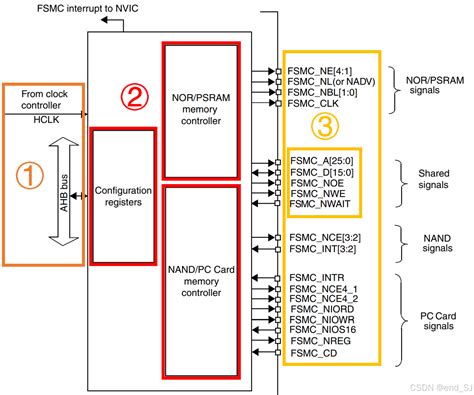 FSMC interrupt to NVIC

From clock controller

HCLK

①

AHB bus

②

Configuration registers

NOR/PSRAM memory controller

NAND/PC Card memory controller

③

FSMC_NE[4:1]
FSMC_NL(or NADV)
FSMC_NBL[1:0]
FSMC_CLK

NOR/PSRAM signals

FSMC_A[25:0]
FSMC_D[15:0]
FSMC_NOE
FSMC_NWE
FSMC_NWAIT

Shared signals

FSMC_NCE[3:2]
FSMC_INT[3:2]

NAND signals

FSMC_INTR
FSMC_NCE4_1
FSMC_NCE4_2
FSMC_NIORD
FSMC_NIOWR
FSMC_NIOS16
FSMC_NREG
FSMC_CD

PC Card signals

CSDN @end_SJ