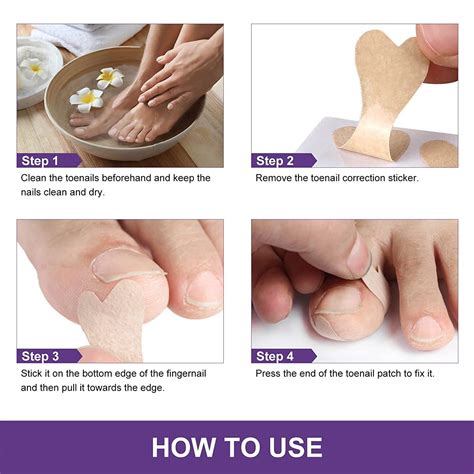 Step 1
Clean the toenails beforehand and keep the nails clean and dry.

Step 2
Remove the toenail correction sticker.

Step 3
Stick it on the bottom edge of the fingernail and then pull it towards the edge.

Step 4
Press the end of the toenail patch to fix it.

HOW TO USE