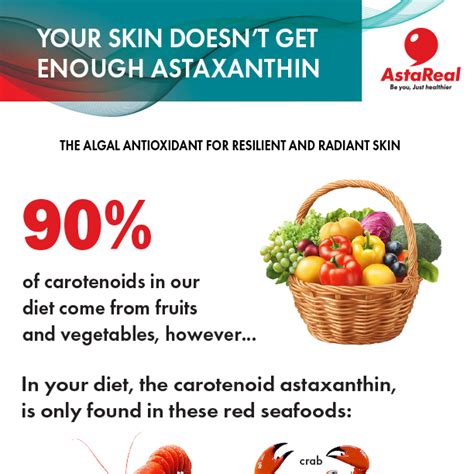 YOUR SKIN DOESN'T GET ENOUGH ASTAXANTHIN

AstaReal
Be you, Just healthier

THE ALGAL ANTIOXIDANT FOR RESILIENT AND RADIANT SKIN

90%

of carotenoids in our diet come from fruits and vegetables, however...

In your diet, the carotenoid astaxanthin, is only found in these red seafoods:

crab