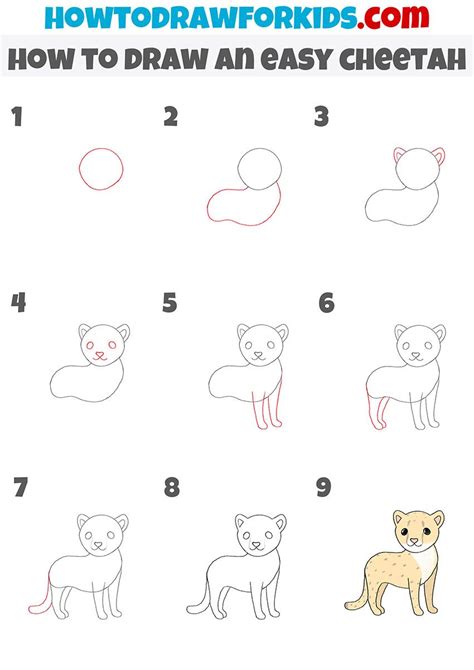 HOWTODRAWFORKIDS.com
HOW TO DRAW AN EASY CHEETAH

1

2

3

4

5

6

7

8

9