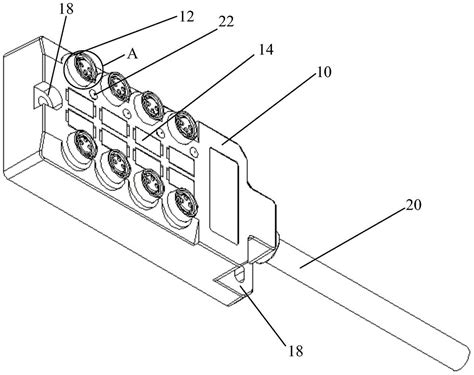 18
12
22
A
14
10
20
18