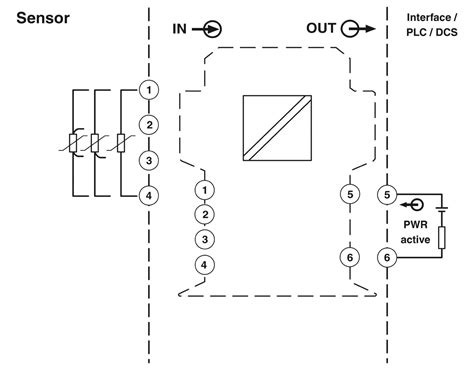 Sensor

IN

OUT

Interface / PLC / DCS

1
2
3
4

1
2
3
4

5
6

5
6

PWR active