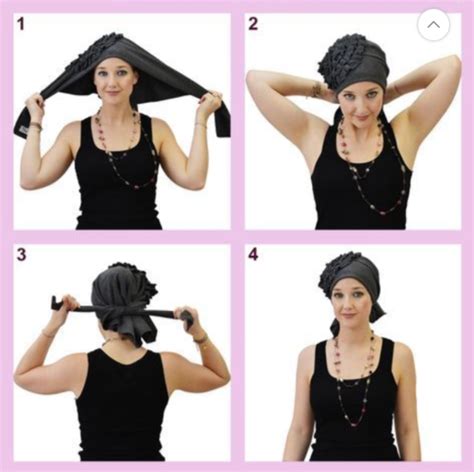 1

2

3

4