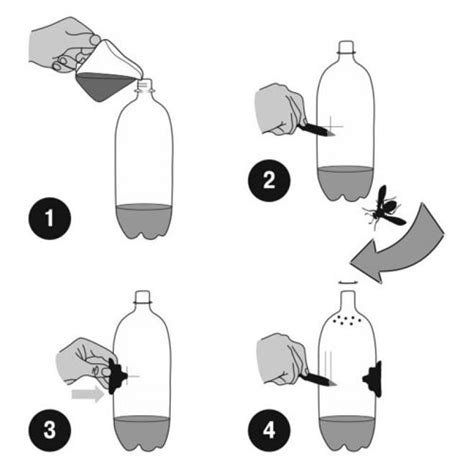 1

2

3

4