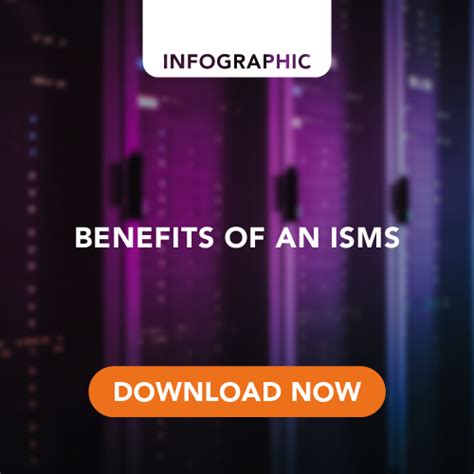 INFOGRAPHIC

BENEFITS OF AN ISMS

DOWNLOAD NOW