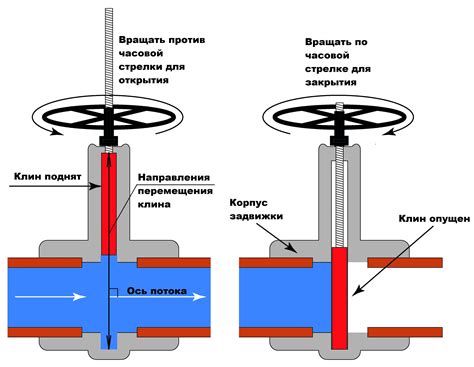 Вращать против часовой стрелки для открытия

Клин поднят

Направления перемещения клина

Ось потока

Вращать по часовой стрелке для закрытия

Корпус задвижки

Клин опущен