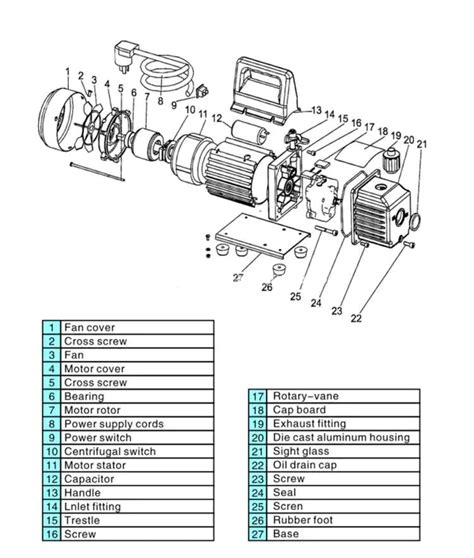 1 2 3 4 5 6 7 8 9 10 11 12 13 14 15 16 17 18 19 20 21
27 26 25 24 23 22

| 1 | Fan cover |
|---|---|
| 2 | Cross screw |
| 3 | Fan |
| 4 | Motor cover |
| 5 | Cross screw |
| 6 | Bearing |
| 7 | Motor rotor |
| 8 | Power supply cords |
| 9 | Power switch |
| 10 | Centrifugal switch |
| 11 | Motor stator |
| 12 | Capacitor |
| 13 | Handle |
| 14 | Lnlet fitting |
| 15 | Trestle |
| 16 | Screw |

| 17 | Rotary-vane |
|---|---|
| 18 | Cap board |
| 19 | Exhaust fitting |
| 20 | Die cast aluminum housing |
| 21 | Sight glass |
| 22 | Oil drain cap |
| 23 | Screw |
| 24 | Seal |
| 25 | Scren |
| 26 | Rubber foot |
| 27 | Base |