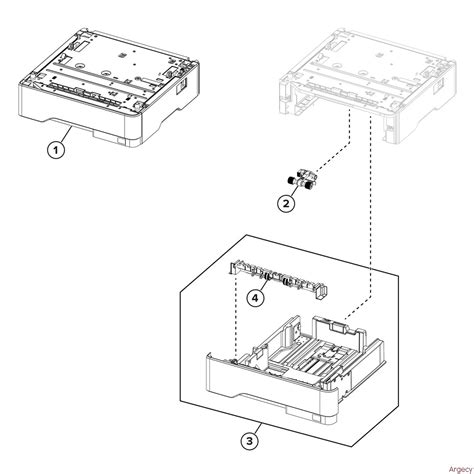 1

2

4

3

Argecy