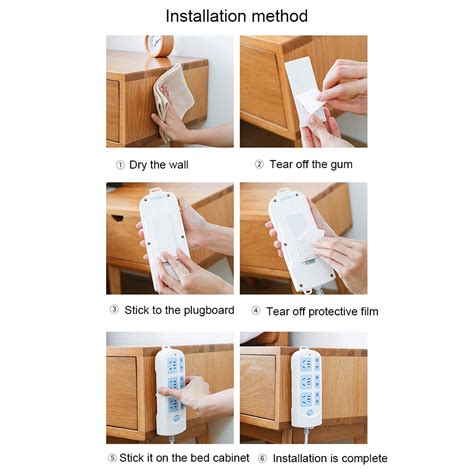 Installation method

① Dry the wall

② Tear off the gum

③ Stick to the plugboard

④ Tear off protective film

⑤ Stick it on the bed cabinet

⑥ Installation is complete