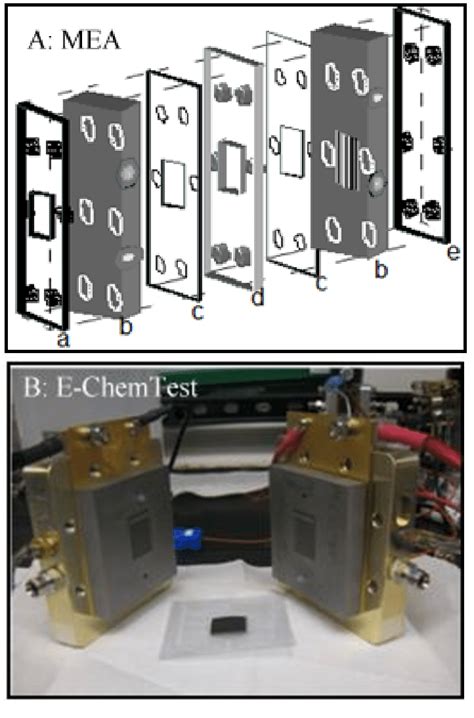 A: MEA

a
b
c
d
c
b
e

B: E-ChemTest