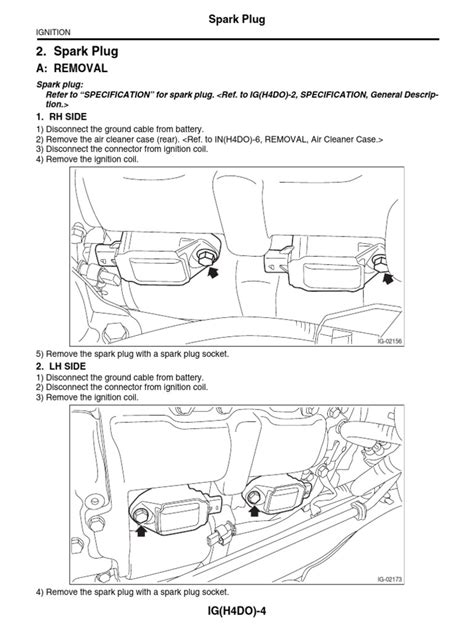 Spark Plug

IGNITION

2. Spark Plug

A: REMOVAL

Spark plug:
Refer to "SPECIFICATION" for spark plug. <Ref. to IG(H4DO)-2, SPECIFICATION, General Description.>

1. RH SIDE

1) Disconnect the ground cable from battery.
2) Remove the air cleaner case (rear). <Ref. to IN(H4DO)-6, REMOVAL, Air Cleaner Case.>
3) Disconnect the connector from ignition coil.
4) Remove the ignition coil.

IG-02156

5) Remove the spark plug with a spark plug socket.

2. LH SIDE

1) Disconnect the ground cable from battery.
2) Disconnect the connector from ignition coil.
3) Remove the ignition coil.

IG-02173

4) Remove the spark plug with a spark plug socket.

IG(H4DO)-4