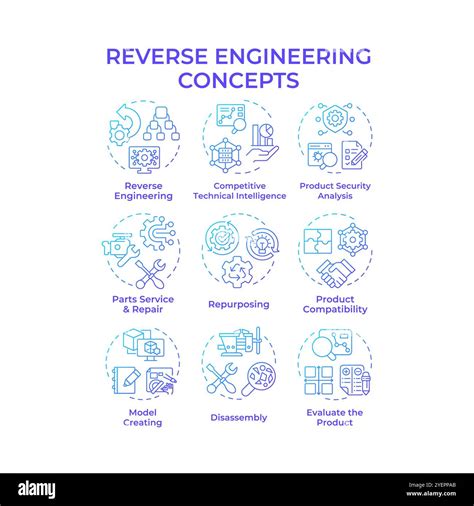 REVERSE ENGINEERING CONCEPTS

Reverse Engineering

Competitive Technical Intelligence

Product Security Analysis

Parts Service & Repair

Repurposing

Product Compatibility

Model Creating

Disassembly

Evaluate the Product

alamy

Image ID: 2YEPPAB
www.alamy.com