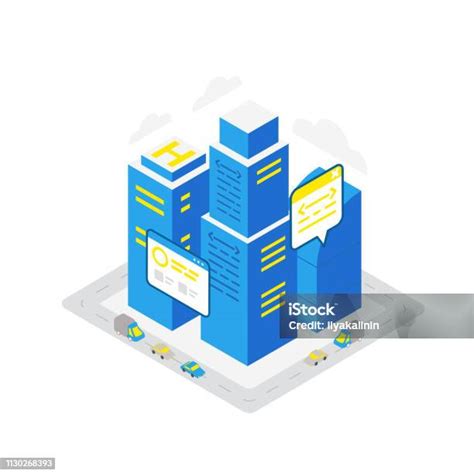 H

iStock
Credit: ilyakalinin

1130268393