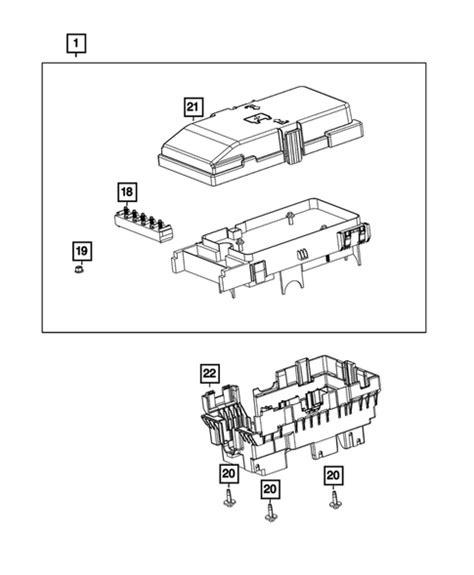 1

21

18

19

22

20

20

20