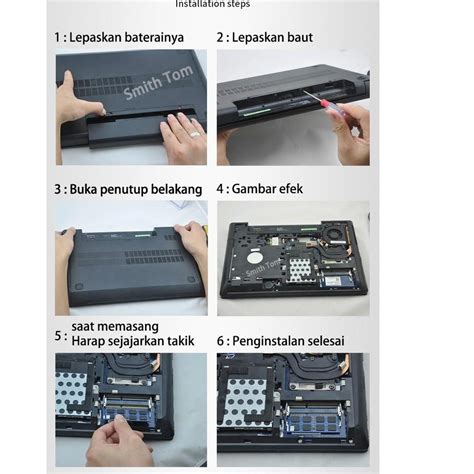 Installation steps

1 : Lepaskan baterainya

Smith Tom

2 : Lepaskan baut

3 : Buka penutup belakang

4 : Gambar efek

Smith Tom

5 : saat memasang
Harap sejajarkan takik

6 : Penginstalan selesai