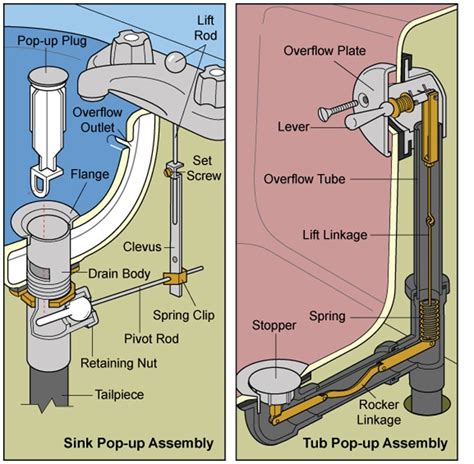 Pop-up Plug

Lift Rod

Overflow Outlet

Set Screw

Flange

Clevus

Drain Body

Spring Clip

Pivot Rod

Retaining Nut

Tailpiece

Sink Pop-up Assembly

Overflow Plate

Lever

Overflow Tube

Lift Linkage

Spring

Stopper

Rocker Linkage

Tub Pop-up Assembly