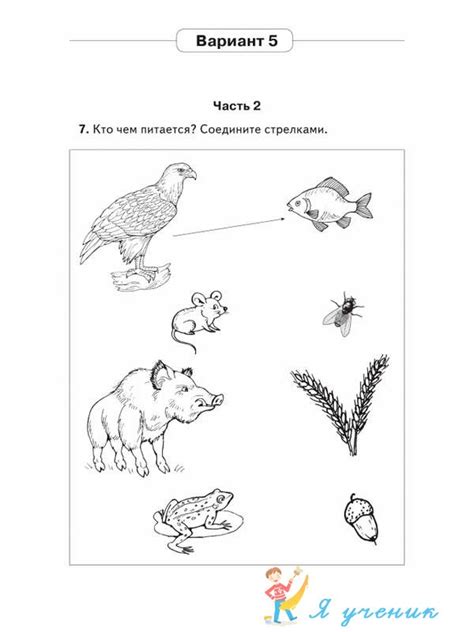 Вариант 5

Часть 2

7. Кто чем питается? Соедините стрелками.

Я ученик