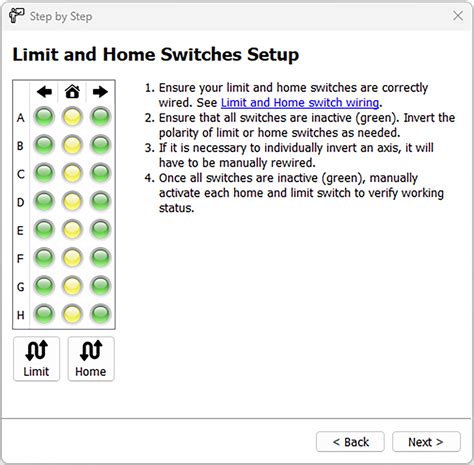 Step by Step

Limit and Home Switches Setup

A
B
C
D
E
F
G
H

Limit
Home

1. Ensure your limit and home switches are correctly wired. See Limit and Home switch wiring.
2. Ensure that all switches are inactive (green). Invert the polarity of limit or home switches as needed.
3. If it is necessary to individually invert an axis, it will have to be manually rewired.
4. Once all switches are inactive (green), manually activate each home and limit switch to verify working status.

< Back
Next >