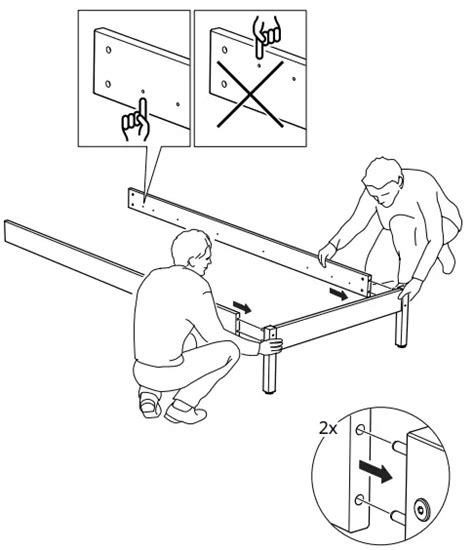 2x