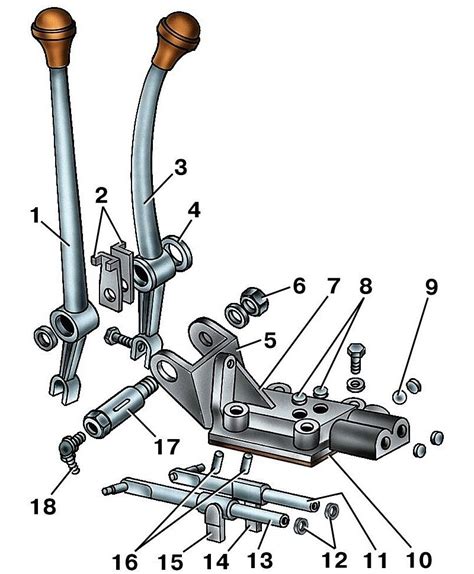 1
2
3
4
6
7
8
9
5
17
18
16
15
14
13
12
11
10