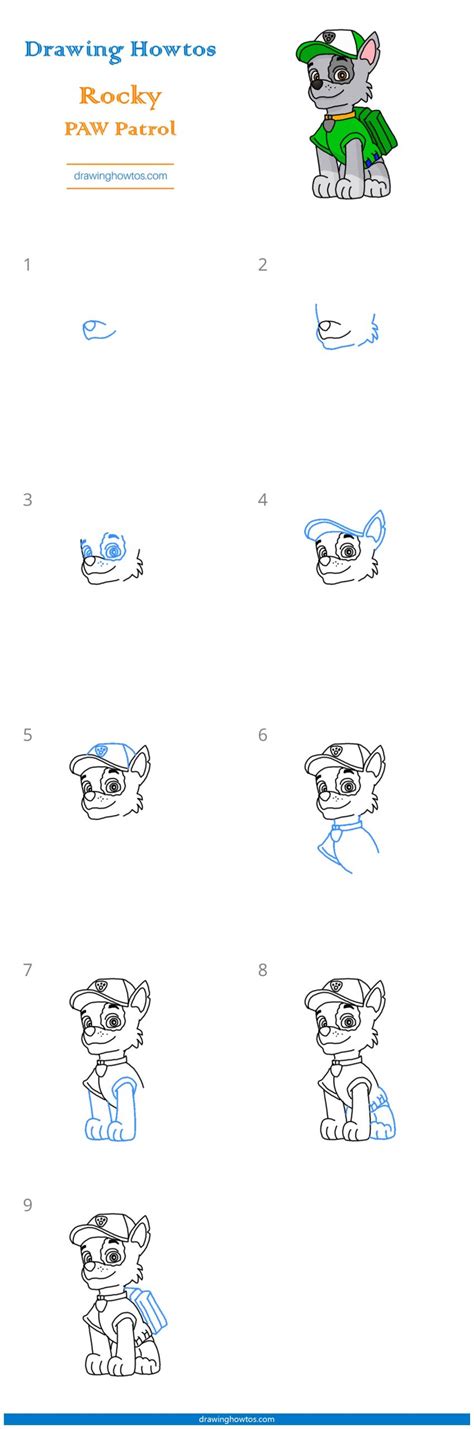 Drawing Howtos

Rocky
PAW Patrol

drawinghowtos.com

1

2

3

4

5

6

7

8

9

drawinghowtos.com