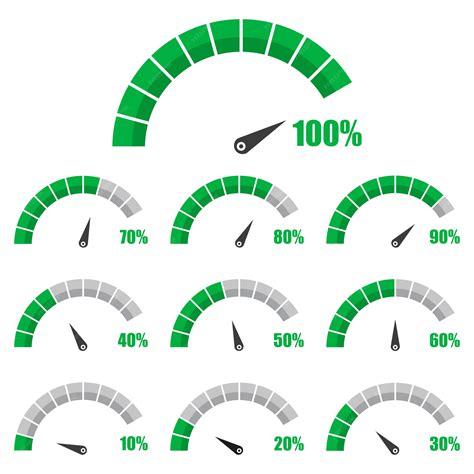 100%

70%

80%

90%

40%

50%

60%

10%

20%

30%