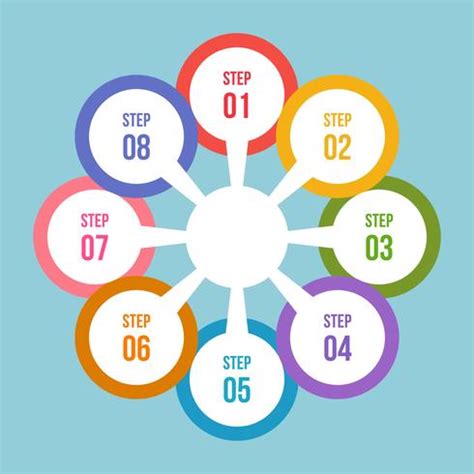 STEP
01

STEP
02

STEP
03

STEP
04

STEP
05

STEP
06

STEP
07

STEP
08