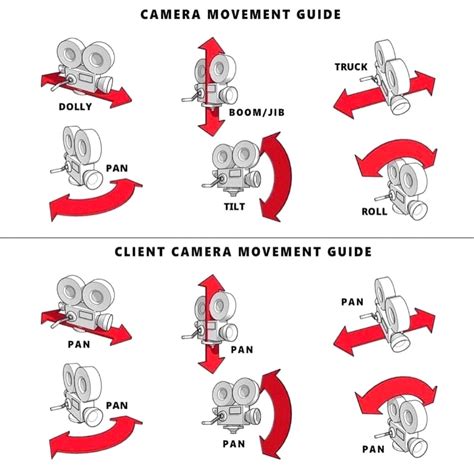 CAMERA MOVEMENT GUIDE

DOLLY

BOOM/JIB

TRUCK

PAN

TILT

ROLL

CLIENT CAMERA MOVEMENT GUIDE

PAN

PAN

PAN

PAN

PAN

PAN