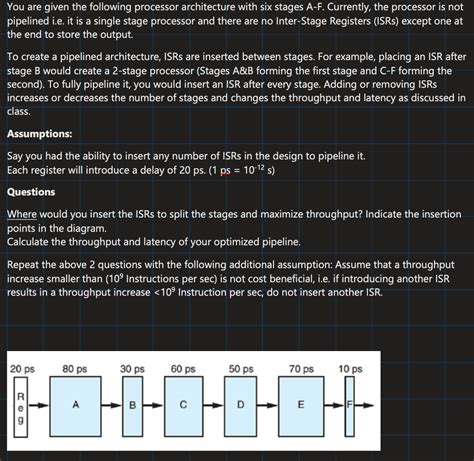 You are given the following processor architecture with six stages A-F. Currently, the processor is not pipelined i.e. it is a single stage processor and there are no Inter-Stage Registers (ISRs) except one at the end to store the output.

To create a pipelined architecture, ISRs are inserted between stages. For example, placing an ISR after stage B would create a 2-stage processor (Stages A&B forming the first stage and C-F forming the second). To fully pipeline it, you would insert an ISR after every stage. Adding or removing ISRs increases or decreases the number of stages and changes the throughput and latency as discussed in class.

Assumptions:

Say you had the ability to insert any number of ISRs in the design to pipeline it.
Each register will introduce a delay of 20 ps. (1 ps = $10^{-12}$ s)

Questions

Where would you insert the ISRs to split the stages and maximize throughput? Indicate the insertion points in the diagram.
Calculate the throughput and latency of your optimized pipeline.

Repeat the above 2 questions with the following additional assumption: Assume that a throughput increase smaller than ($10^9$ Instructions per sec) is not cost beneficial, i.e. if introducing another ISR results in a throughput increase <$10^9$ Instruction per sec, do not insert another ISR.

20 ps 80 ps 30 ps 60 ps 50 ps 70 ps 10 ps

Reg A B C D E F