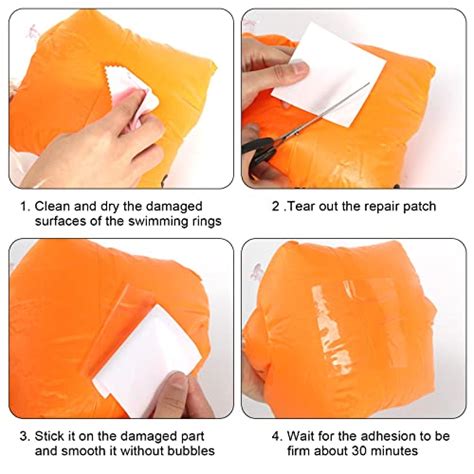 1. Clean and dry the damaged surfaces of the swimming rings

2 .Tear out the repair patch

3. Stick it on the damaged part and smooth it without bubbles

4. Wait for the adhesion to be firm about 30 minutes