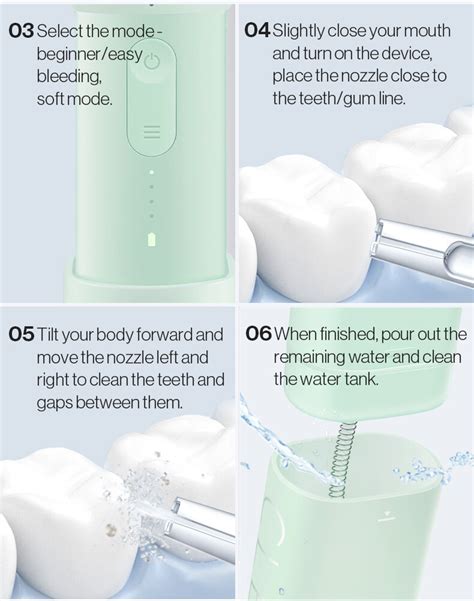 03 Select the mode - beginner/easy bleeding, soft mode.

04 Slightly close your mouth and turn on the device, place the nozzle close to the teeth/gum line.

05 Tilt your body forward and move the nozzle left and right to clean the teeth and gaps between them.

06 When finished, pour out the remaining water and clean the water tank.