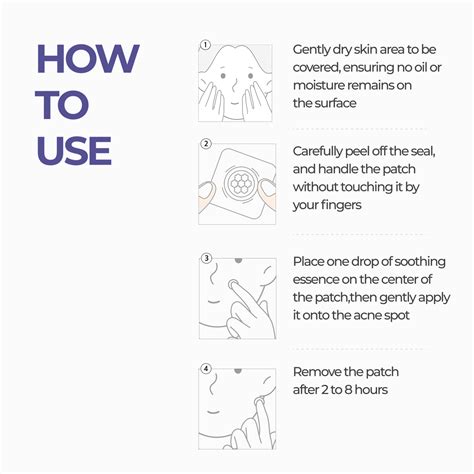 HOW
TO
USE

1
Gently dry skin area to be covered, ensuring no oil or moisture remains on the surface

2
Carefully peel off the seal, and handle the patch without touching it by your fingers

3
Place one drop of soothing essence on the center of the patch,then gently apply it onto the acne spot

4
Remove the patch after 2 to 8 hours