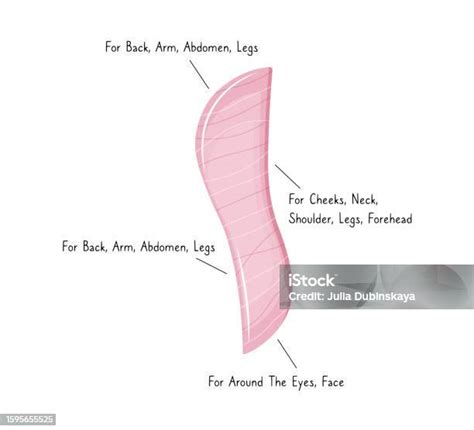 For Back, Arm, Abdomen, Legs

For Cheeks, Neck, Shoulder, Legs, Forehead

For Back, Arm, Abdomen, Legs

iStock
Credit: Julia Dubinskaya

For Around The Eyes, Face

1595655525